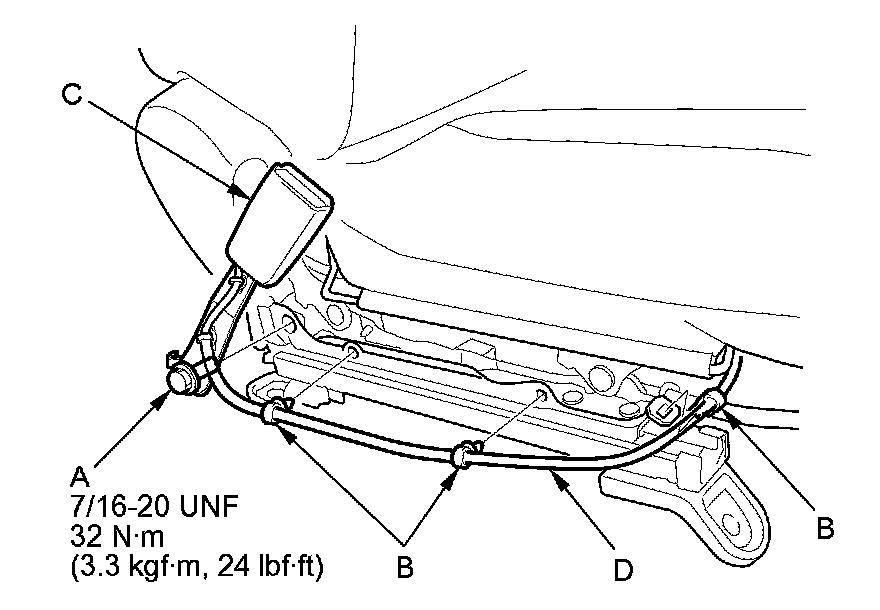 C

A
7/16-20 UNF
32 N·m
(3.3 kgf·m, 24 lbf·ft)

B

D

B