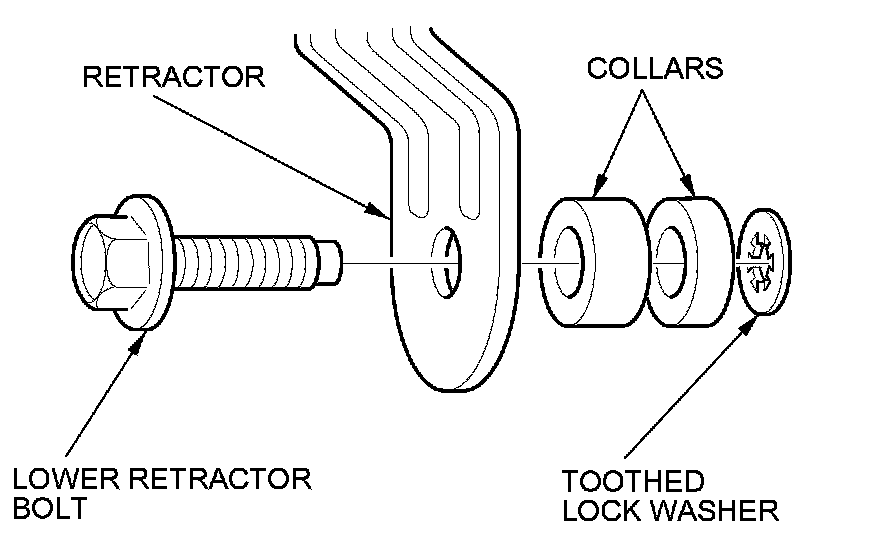 RETRACTOR

COLLARS

LOWER RETRACTOR BOLT

TOOTHED LOCK WASHER