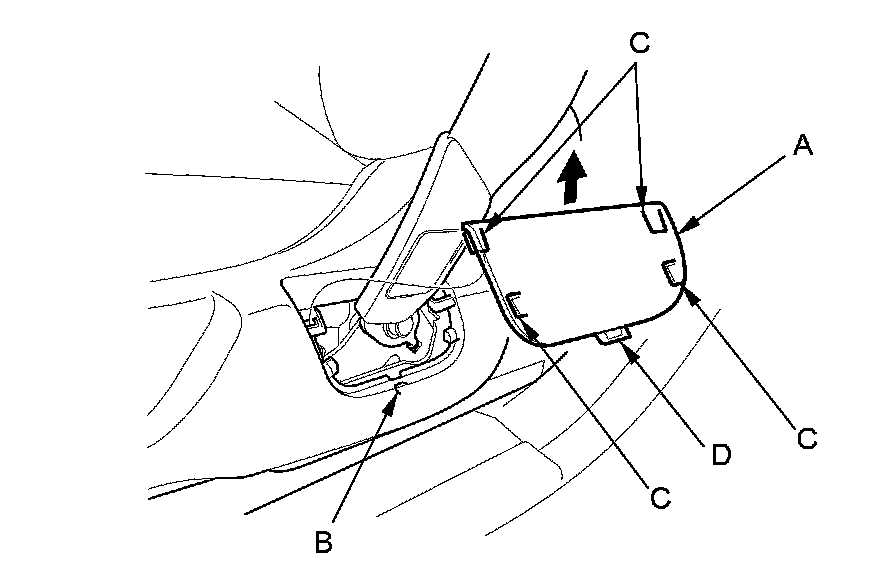 C
A
C
D
C
B