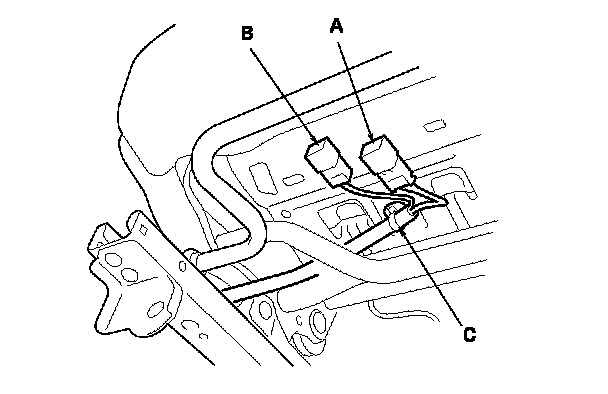 B
A
C