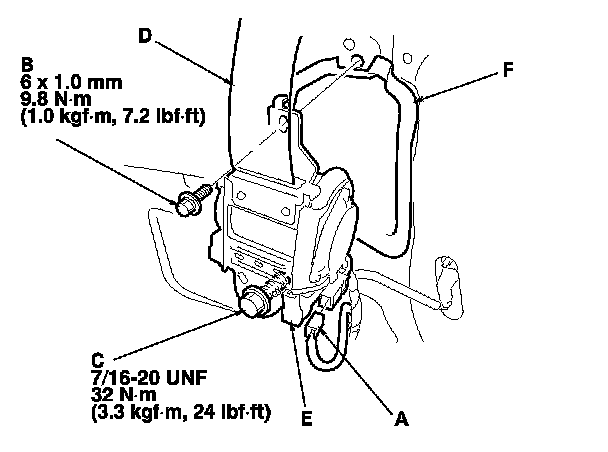 D

B
6 x 1.0 mm
9.8 N·m
(1.0 kgf·m, 7.2 lbf·ft)

F

C
7/16-20 UNF
32 N·m
(3.3 kgf·m, 24 lbf·ft)

E

A