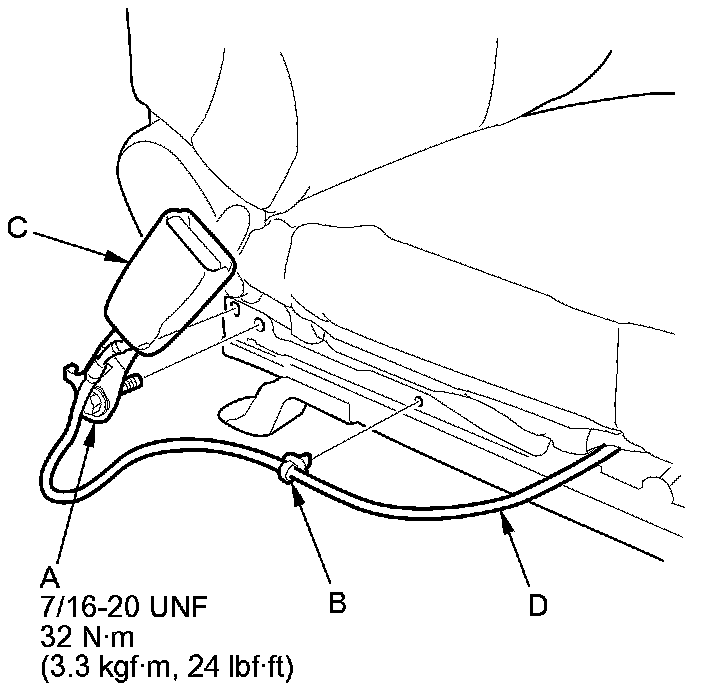 C

A
7/16-20 UNF
32 N·m
(3.3 kgf·m, 24 lbf·ft)

B

D