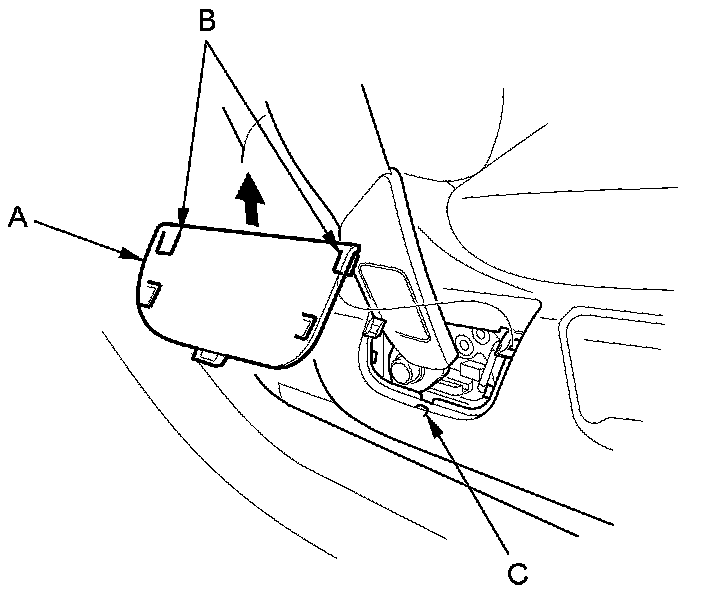 B

A

C