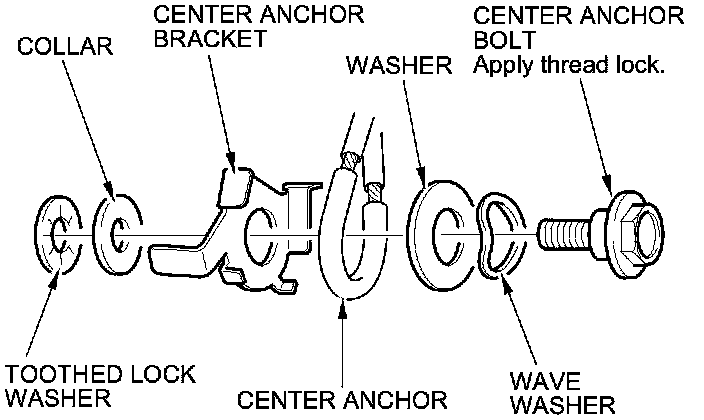 COLLAR

CENTER ANCHOR BRACKET

WASHER

CENTER ANCHOR BOLT
Apply thread lock.

TOOTHED LOCK WASHER

CENTER ANCHOR

WAVE WASHER