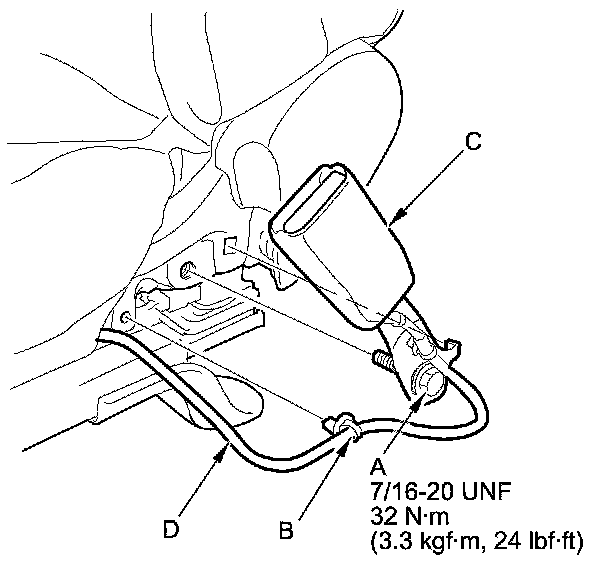 C

A
7/16-20 UNF
32 N·m
(3.3 kgf·m, 24 lbf·ft)

D

B