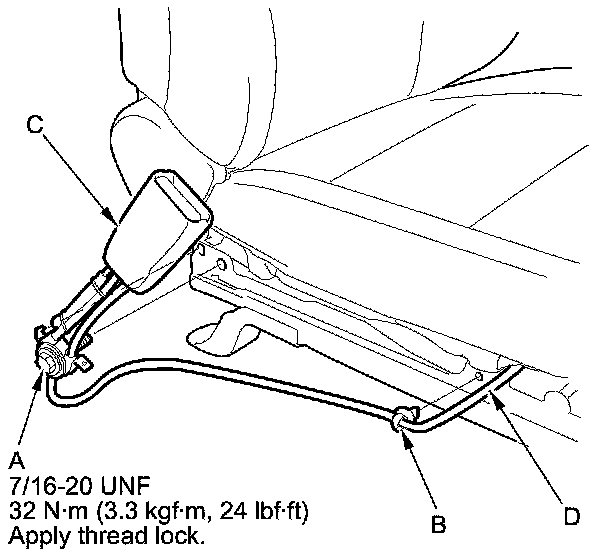 C

A
7/16-20 UNF
32 N·m (3.3 kgf·m, 24 lbf·ft)
Apply thread lock.

B

D