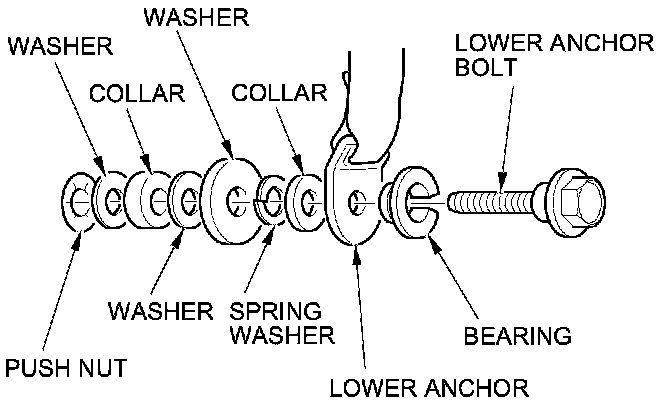 WASHER
WASHER
COLLAR
COLLAR
LOWER ANCHOR BOLT
WASHER
SPRING WASHER
BEARING
PUSH NUT
LOWER ANCHOR