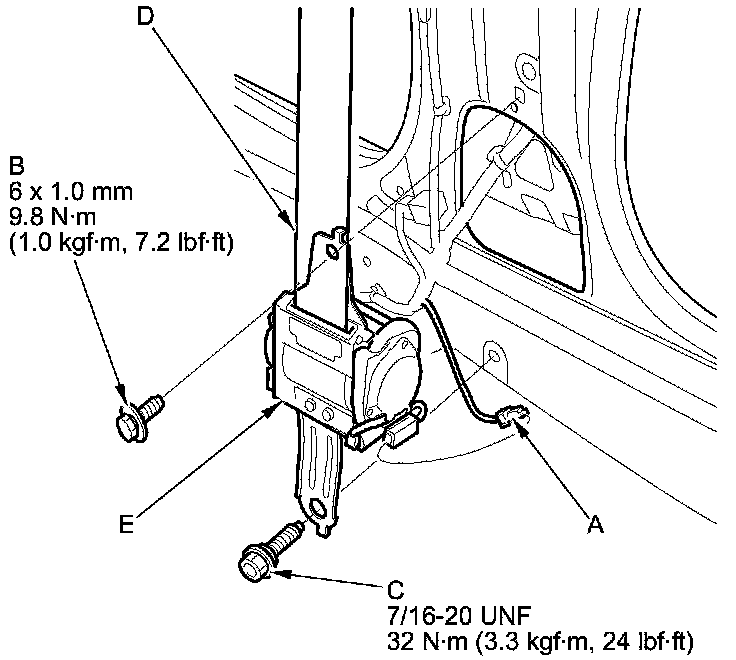 D

B
6 x 1.0 mm
9.8 N·m
(1.0 kgf·m, 7.2 lbf·ft)

E

A

C
7/16-20 UNF
32 N·m (3.3 kgf·m, 24 lbf·ft)