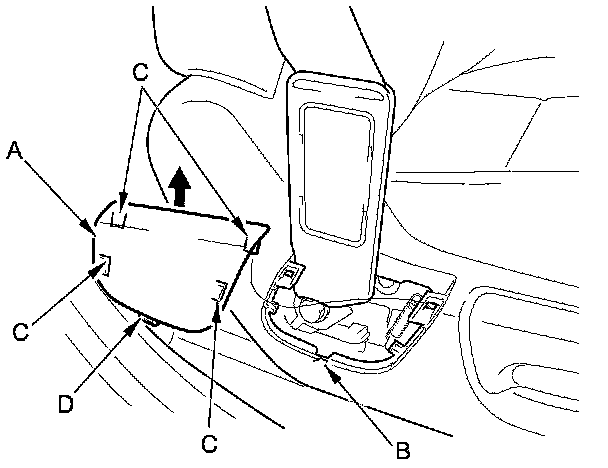 C
A
C
D
C
B