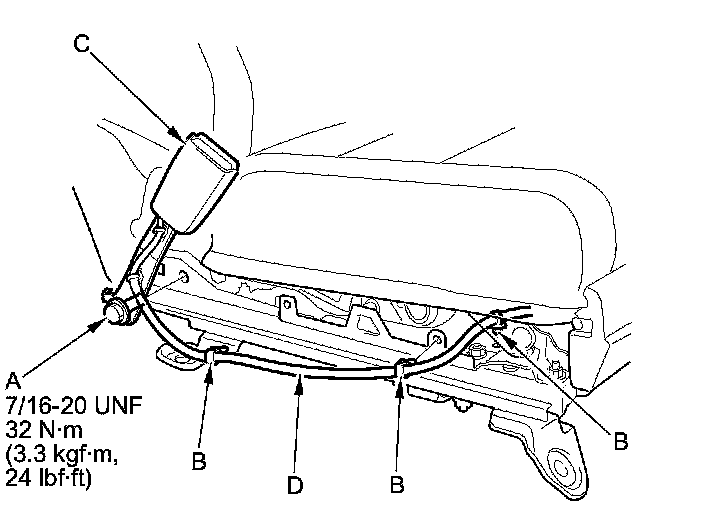 C

A
7/16-20 UNF
32 N·m
(3.3 kgf·m,
24 lbf·ft)

B

D

B

B