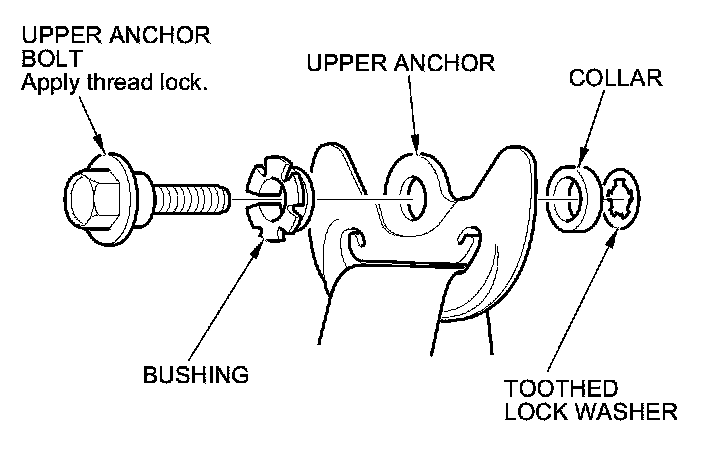 UPPER ANCHOR BOLT
Apply thread lock.

UPPER ANCHOR

COLLAR

BUSHING

TOOTHED LOCK WASHER