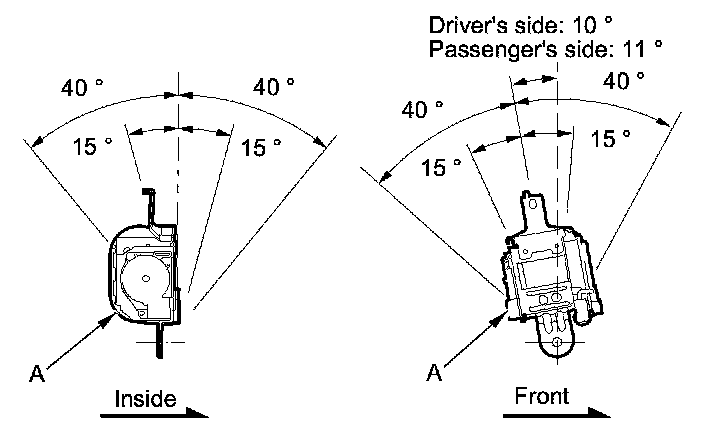 40 °
40 °
15 °
15 °
A
Inside

Driver's side: 10 °
Passenger's side: 11 °
40 °
40 °
15 °
15 °
A
Front