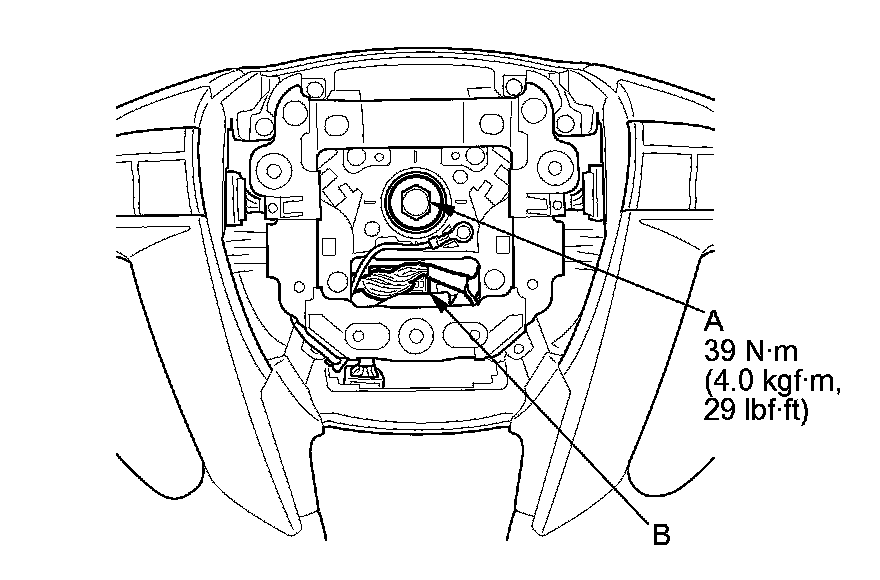 A
39 N·m
(4.0 kgf·m,
29 lbf·ft)

B