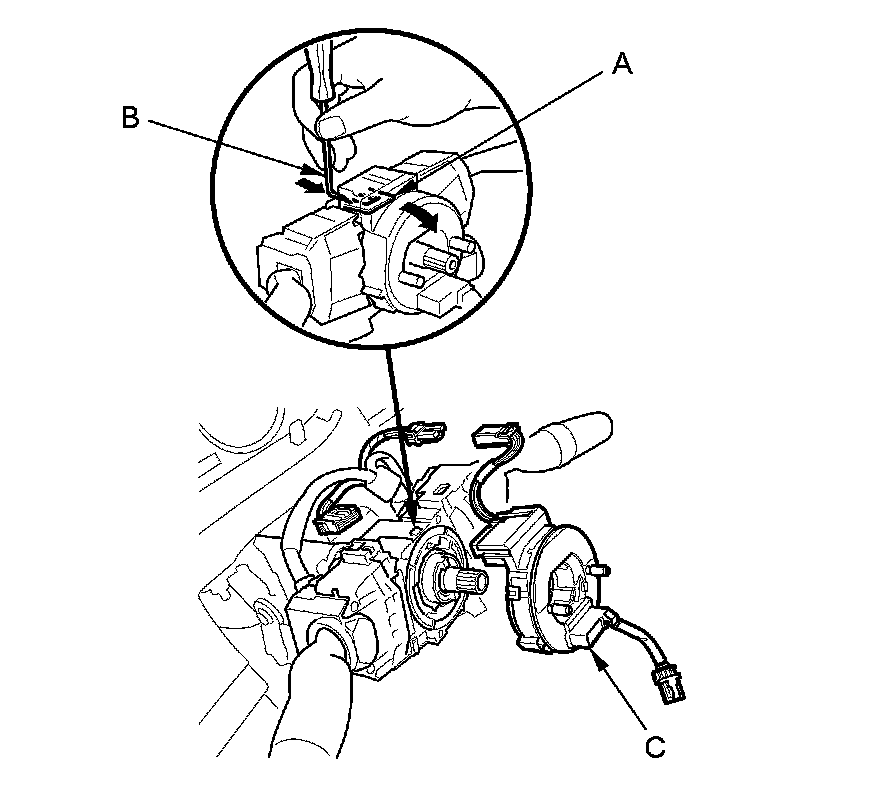 A
B
C