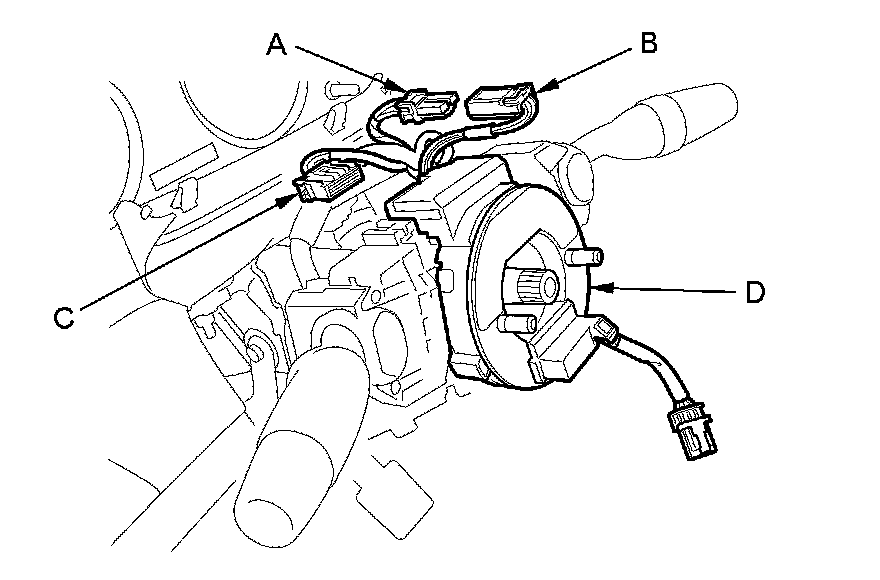 A
B
C
D