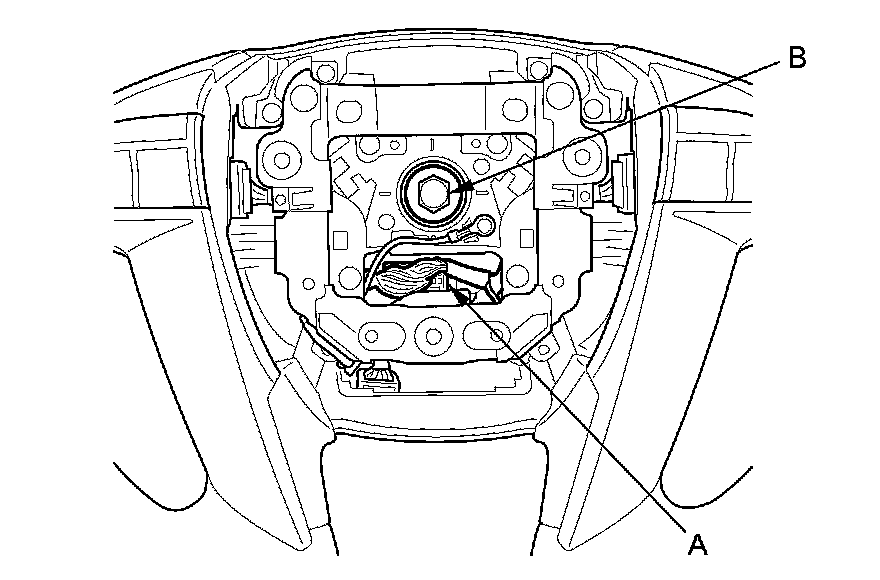 B

A