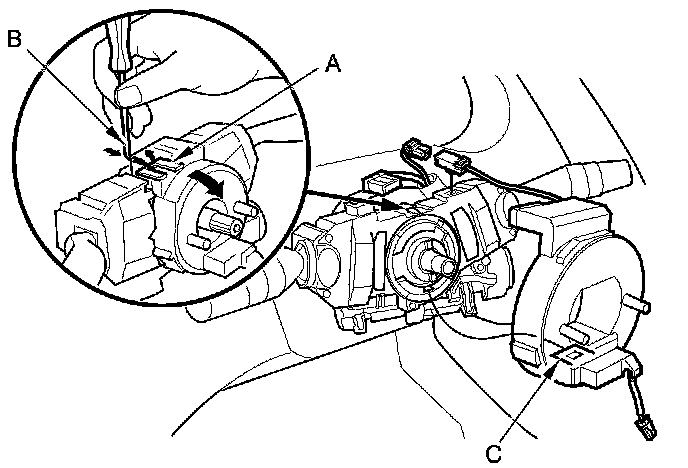 B
A
C