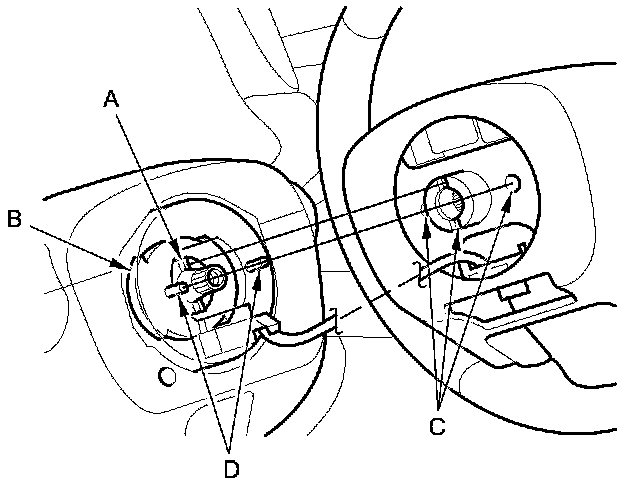 A
B
C
D