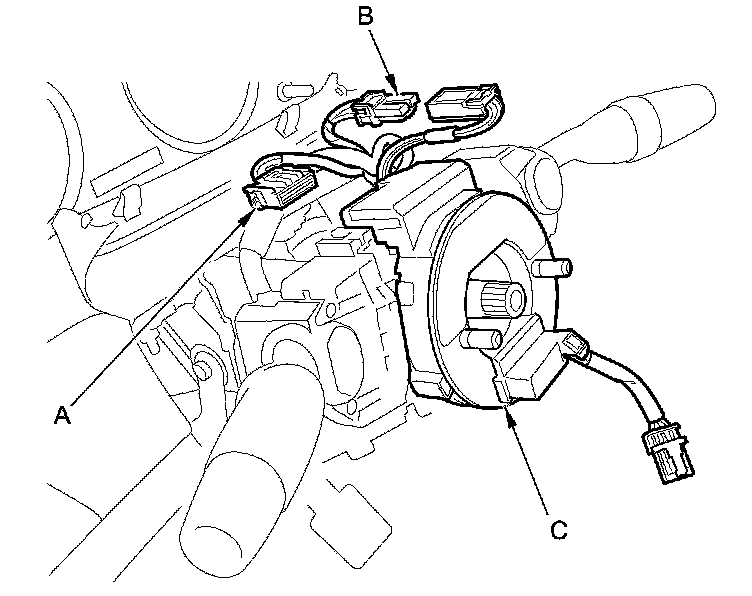 B
A
C