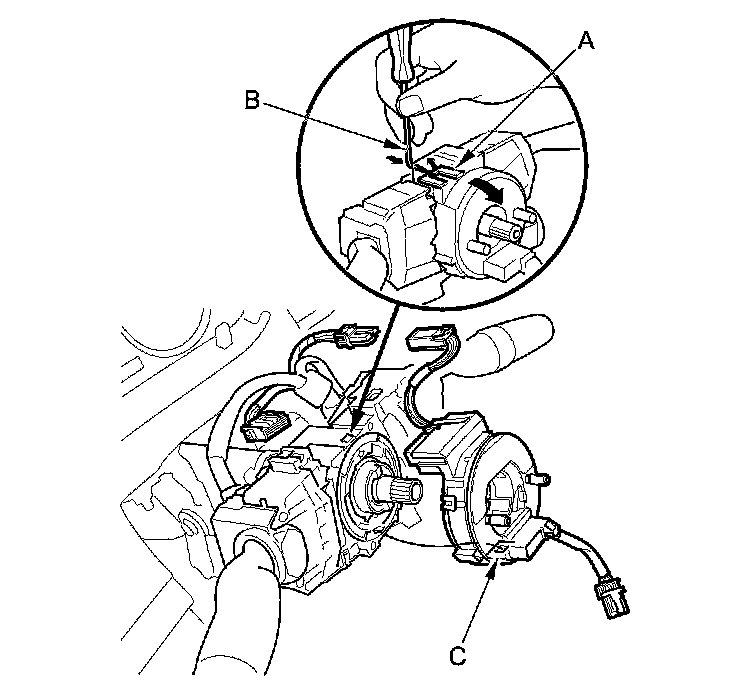 A
B
C