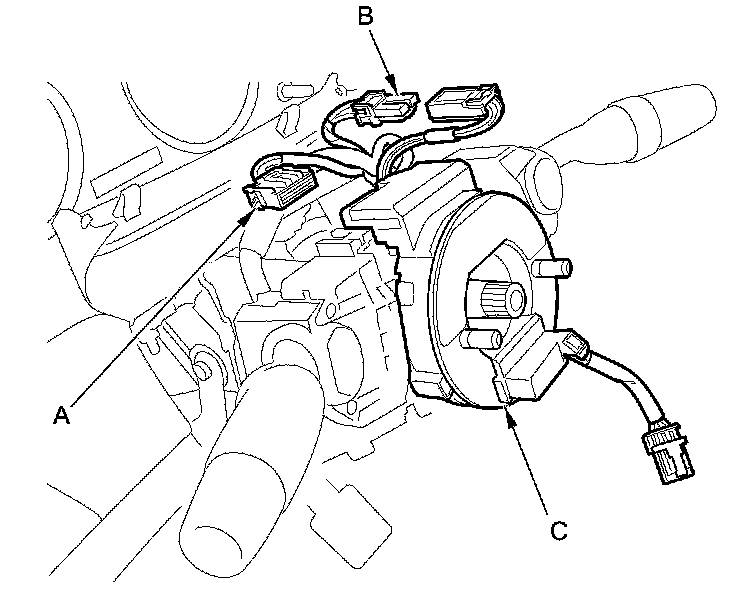 B

A

C