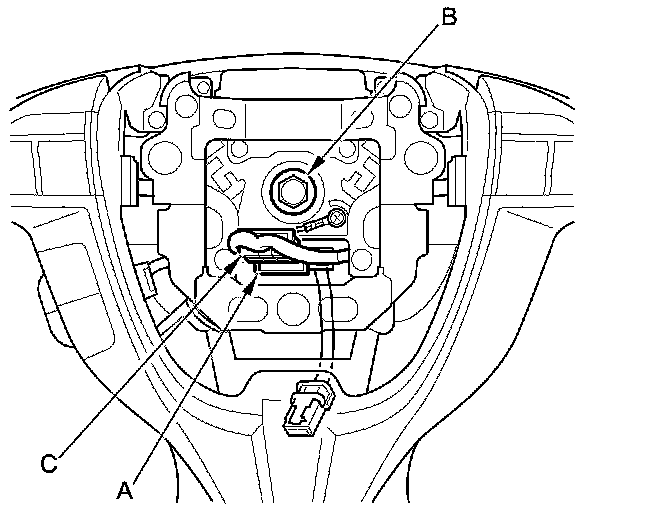 B

C

A