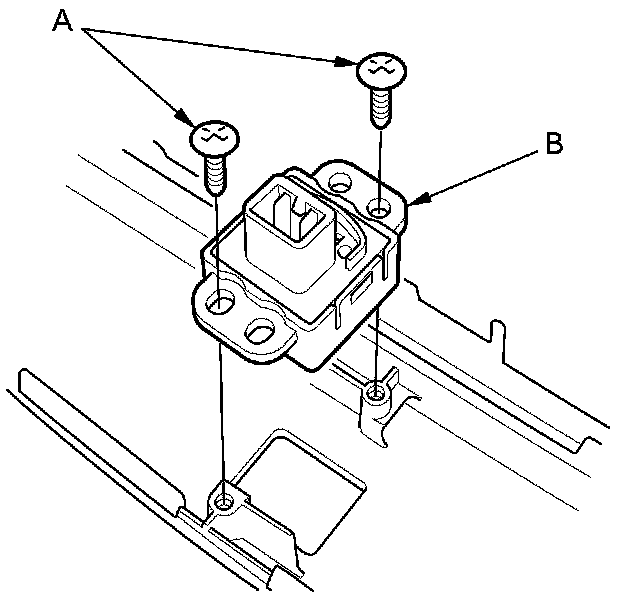 A

B