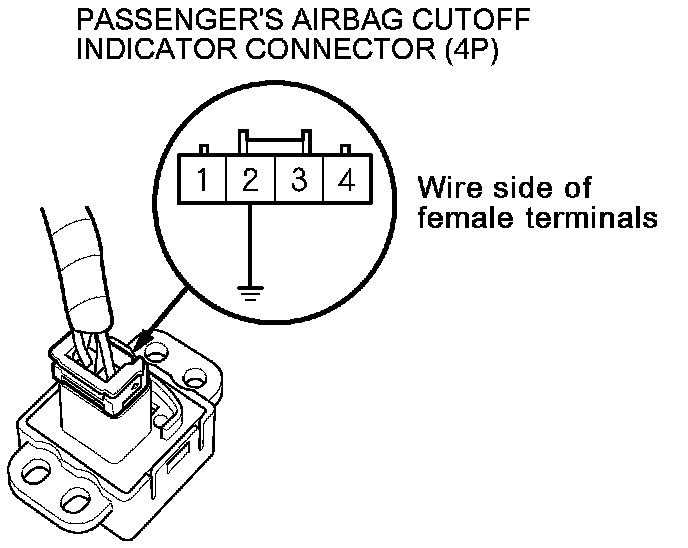 PASSENGER'S AIRBAG CUTOFF INDICATOR CONNECTOR (4P)

1 2 3 4

Wire side of female terminals