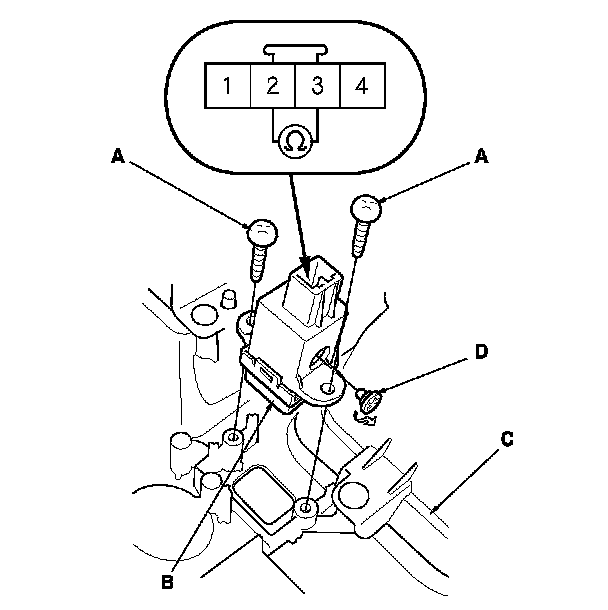 1 2 3 4

Ω

A

A

D

C

B