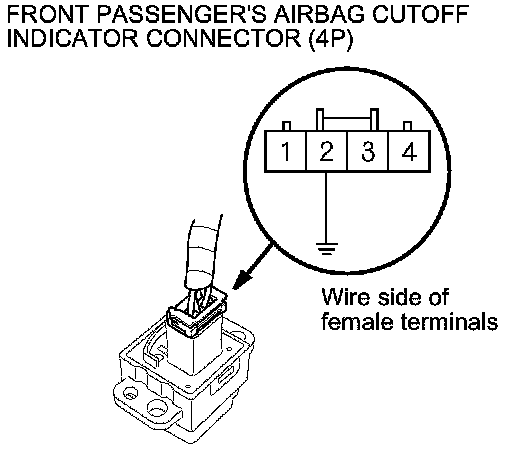 FRONT PASSENGER'S AIRBAG CUTOFF INDICATOR CONNECTOR (4P)

1 2 3 4

Wire side of female terminals