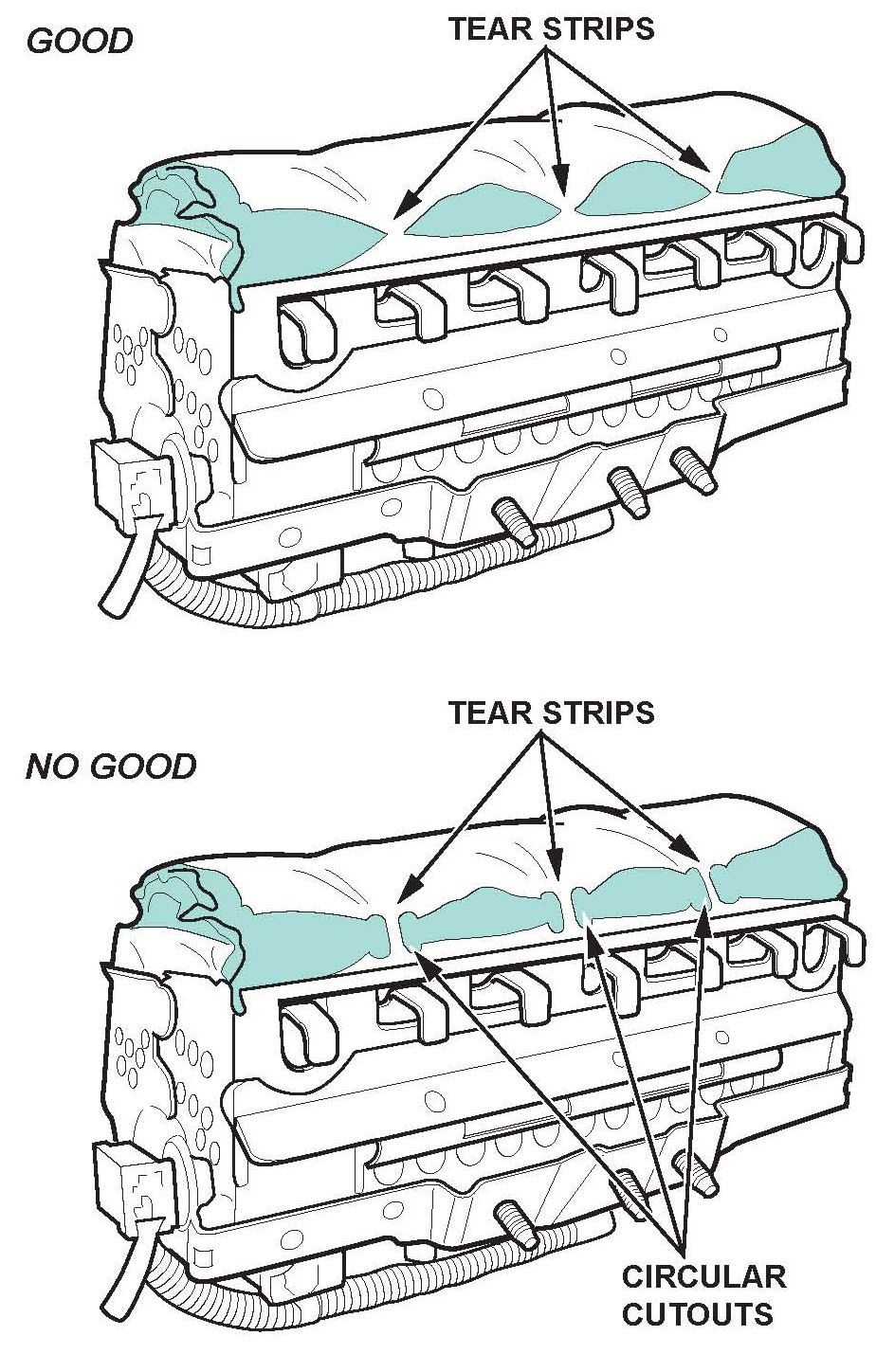 GOOD

TEAR STRIPS

TEAR STRIPS

NO GOOD

CIRCULAR CUTOUTS