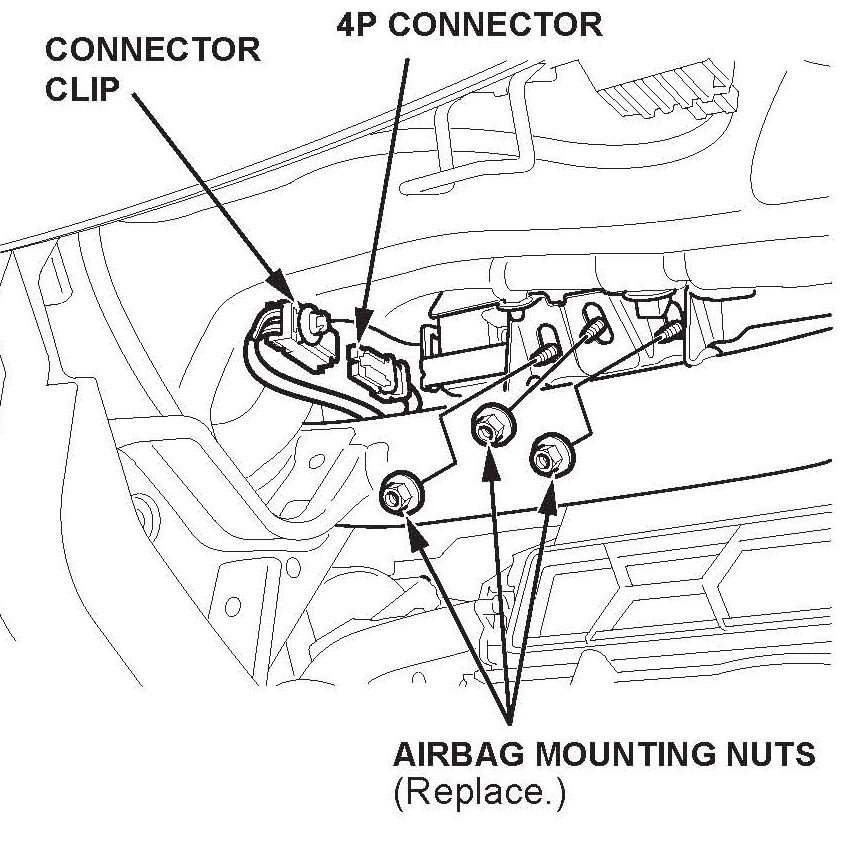 CONNECTOR CLIP

4P CONNECTOR

AIRBAG MOUNTING NUTS
(Replace.)