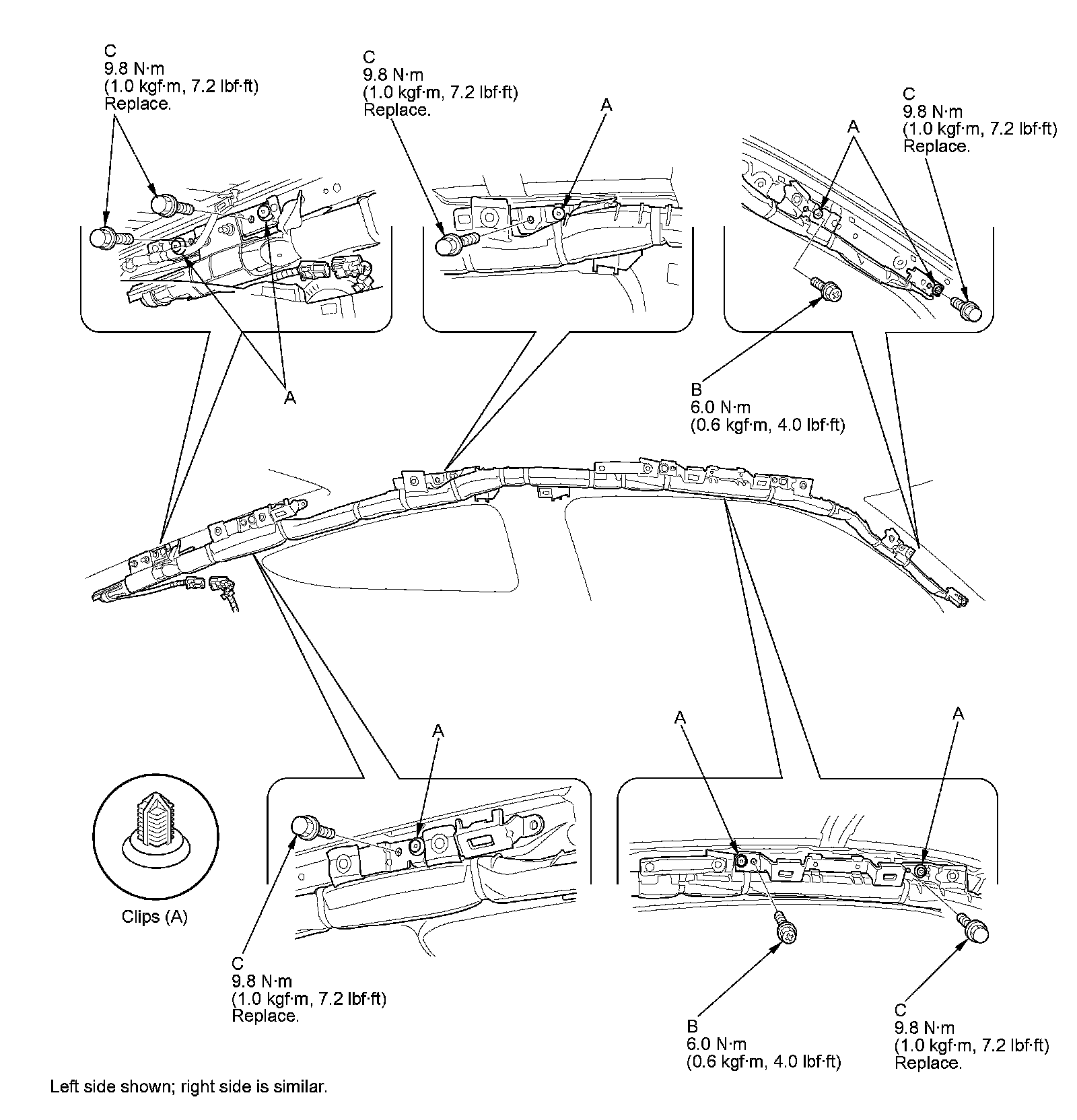 C
9.8 N·m
(1.0 kgf·m, 7.2 lbf·ft)
Replace.

C
9.8 N·m
(1.0 kgf·m, 7.2 lbf·ft)
Replace.

A

A

C
9.8 N·m
(1.0 kgf·m, 7.2 lbf·ft)
Replace.

A

B
6.0 N·m
(0.6 kgf·m, 4.0 lbf·ft)

A

A

A

Clips (A)

C
9.8 N·m
(1.0 kgf·m, 7.2 lbf·ft)
Replace.

B
6.0 N·m
(0.6 kgf·m, 4.0 lbf·ft)

C
9.8 N·m
(1.0 kgf·m, 7.2 lbf·ft)
Replace.

Left side shown; right side is similar.