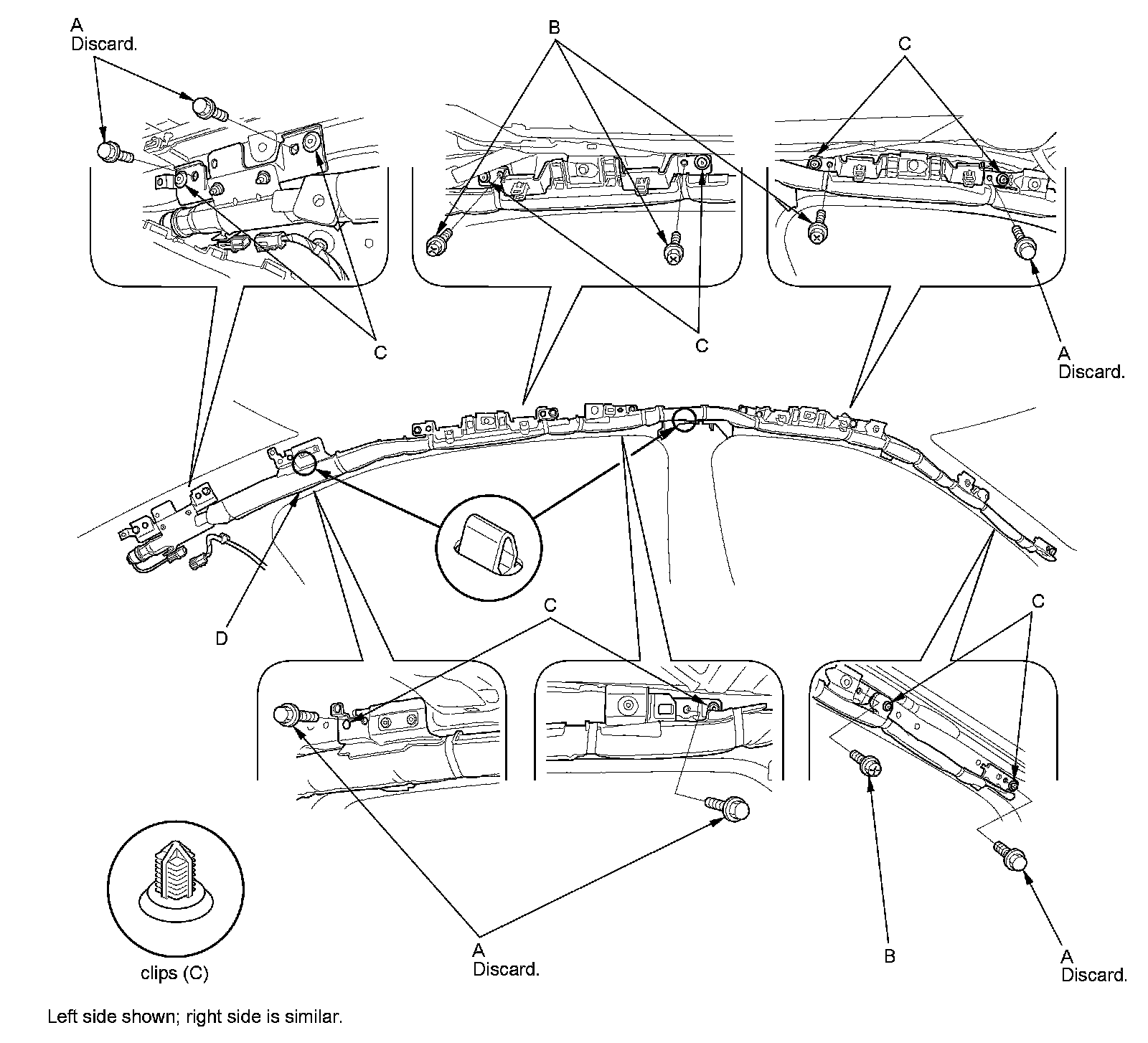 A
Discard.

B

C

C

C

A
Discard.

D

C

C

clips (C)

A
Discard.

B

A
Discard.

Left side shown; right side is similar.