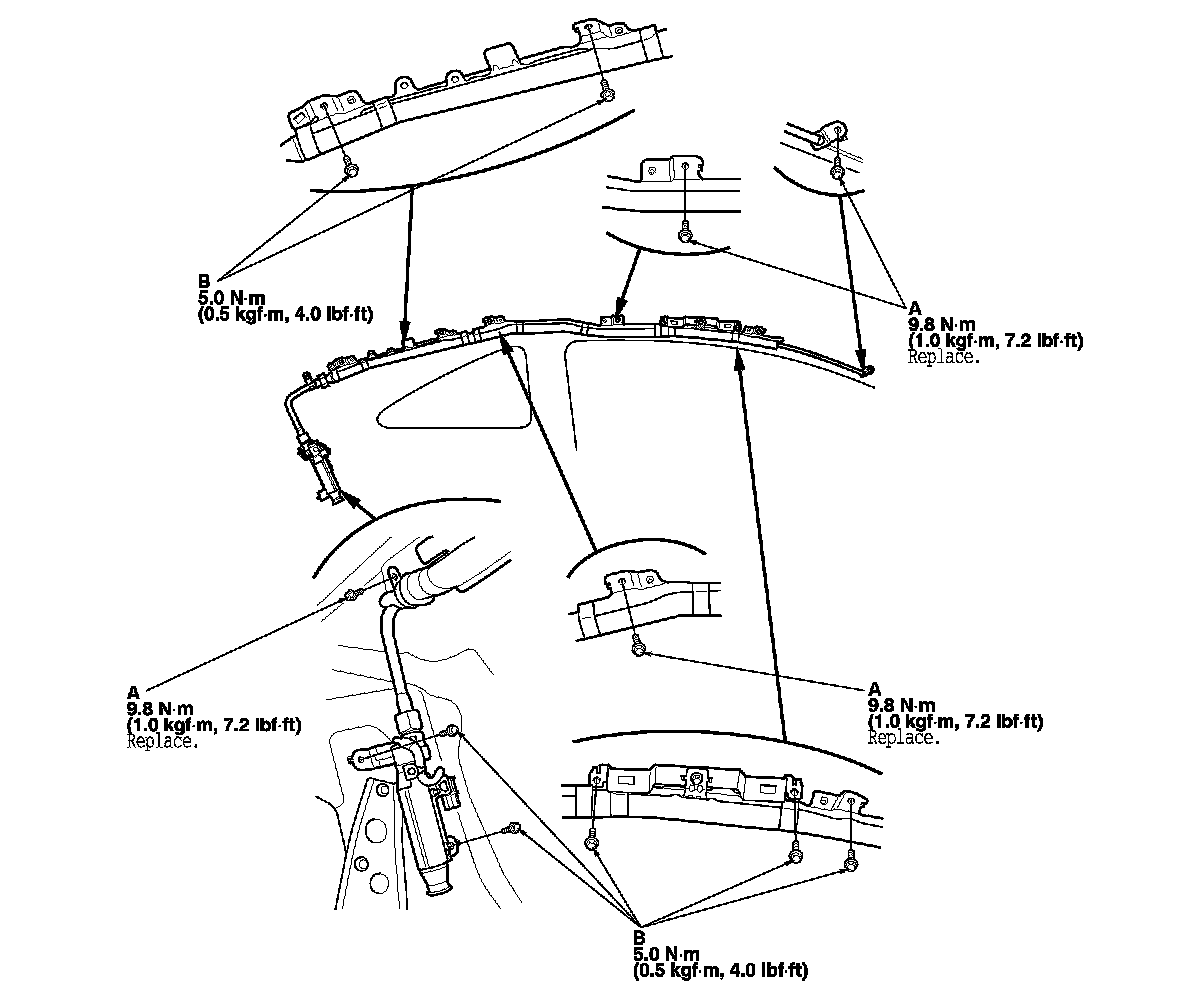 B
5.0 N·m
(0.5 kgf·m, 4.0 lbf·ft)

A
9.8 N·m
(1.0 kgf·m, 7.2 lbf·ft)
Replace.

A
9.8 N·m
(1.0 kgf·m, 7.2 lbf·ft)
Replace.

A
9.8 N·m
(1.0 kgf·m, 7.2 lbf·ft)
Replace.

B
5.0 N·m
(0.5 kgf·m, 4.0 lbf·ft)