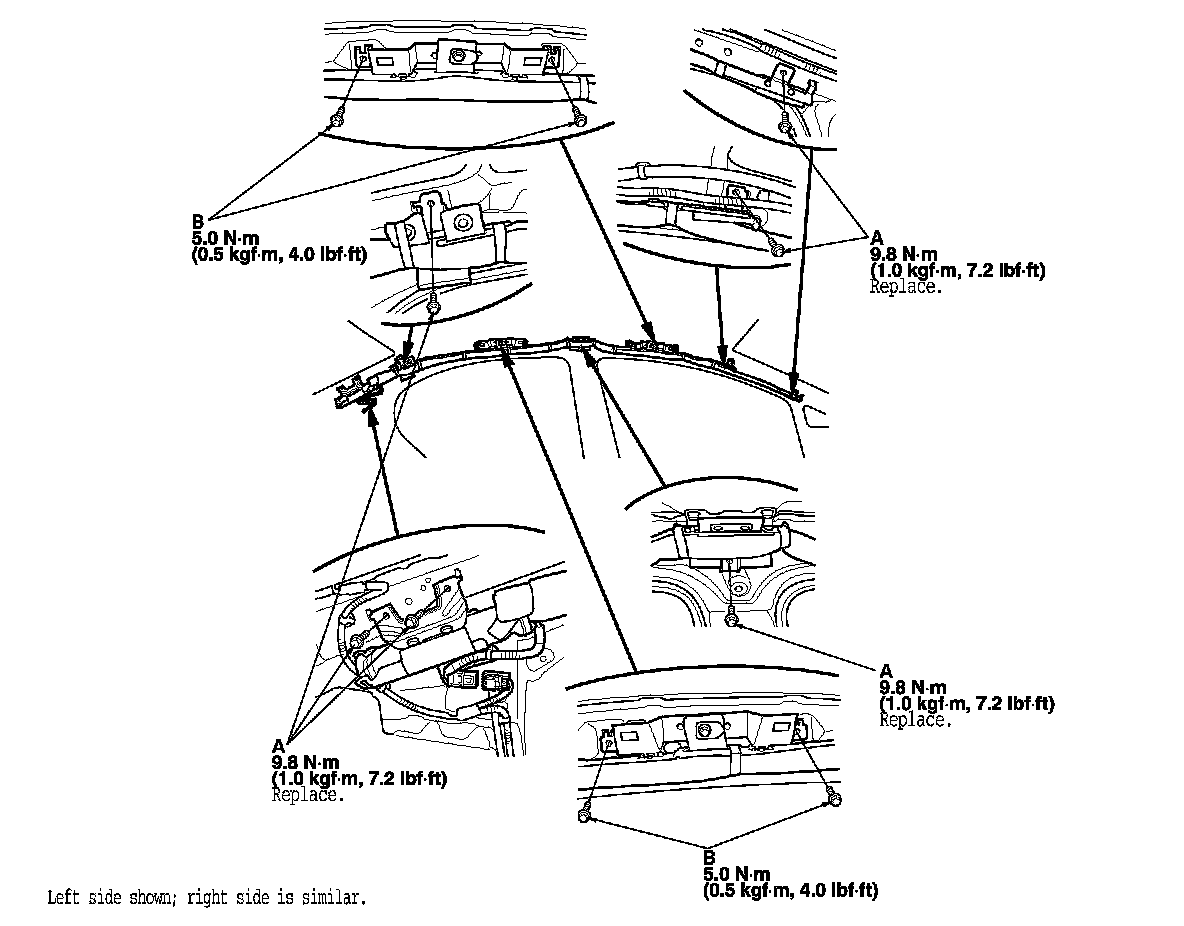 B
5.0 N·m
(0.5 kgf·m, 4.0 lbf·ft)

A
9.8 N·m
(1.0 kgf·m, 7.2 lbf·ft)
Replace.

A
9.8 N·m
(1.0 kgf·m, 7.2 lbf·ft)
Replace.

A
9.8 N·m
(1.0 kgf·m, 7.2 lbf·ft)
Replace.

B
5.0 N·m
(0.5 kgf·m, 4.0 lbf·ft)

Left side shown; right side is similar.