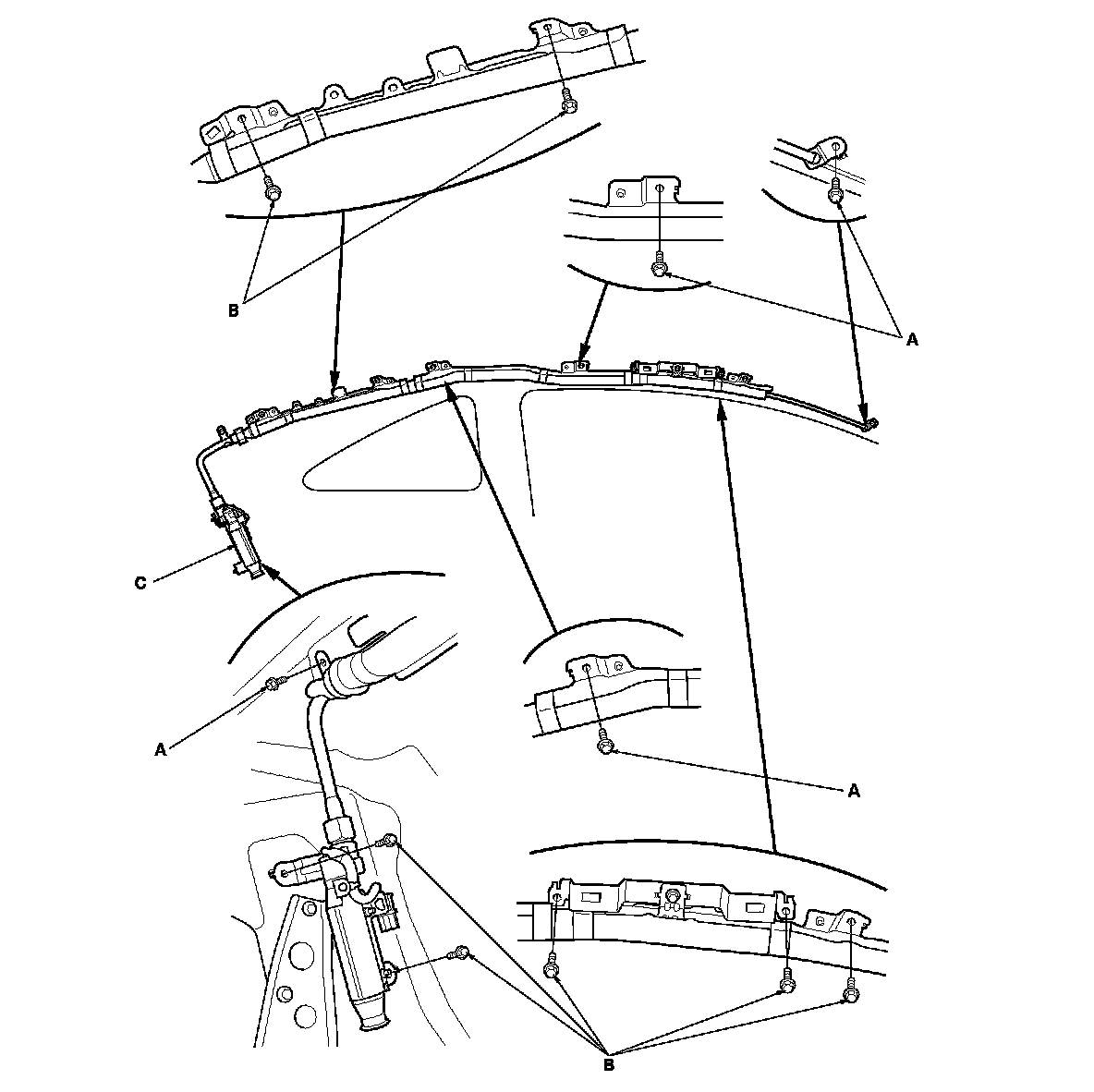 B
A
C
A
A
B