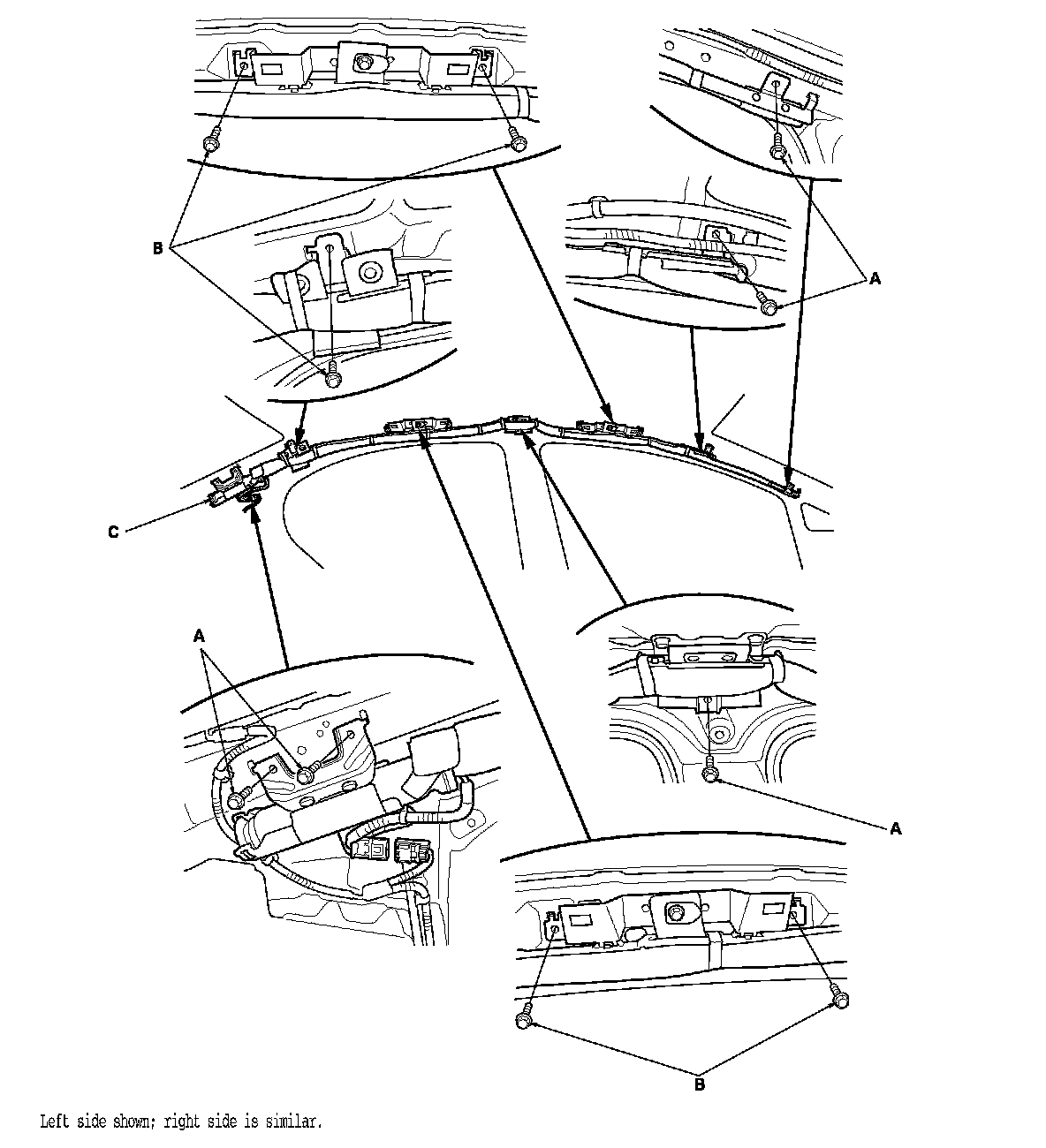 B

A

C

A

A

B

Left side shown; right side is similar.