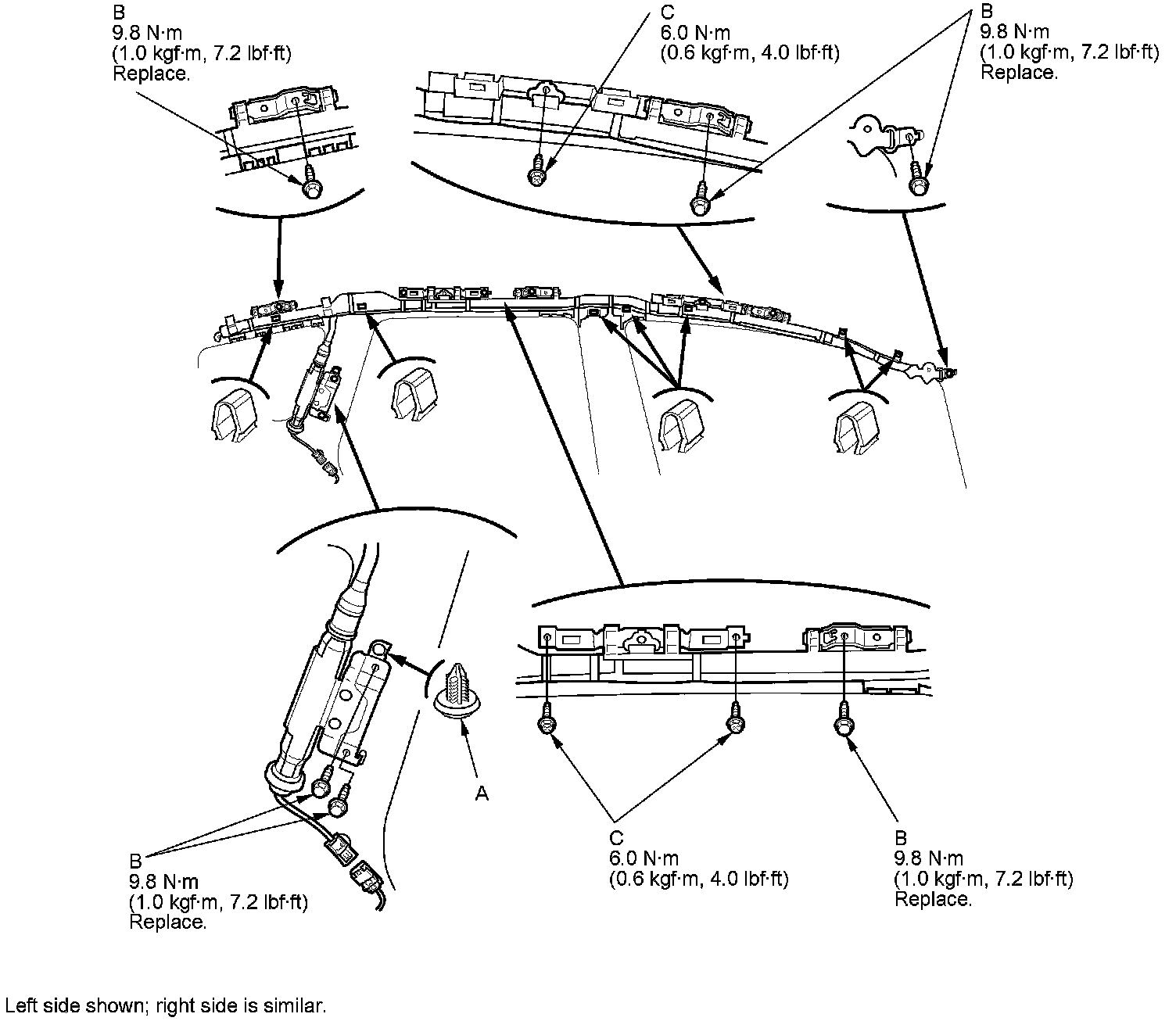 B
9.8 N·m
(1.0 kgf·m, 7.2 lbf·ft)
Replace.

C
6.0 N·m
(0.6 kgf·m, 4.0 lbf·ft)

B
9.8 N·m
(1.0 kgf·m, 7.2 lbf·ft)
Replace.

A

B
9.8 N·m
(1.0 kgf·m, 7.2 lbf·ft)
Replace.

C
6.0 N·m
(0.6 kgf·m, 4.0 lbf·ft)

B
9.8 N·m
(1.0 kgf·m, 7.2 lbf·ft)
Replace.

Left side shown; right side is similar.