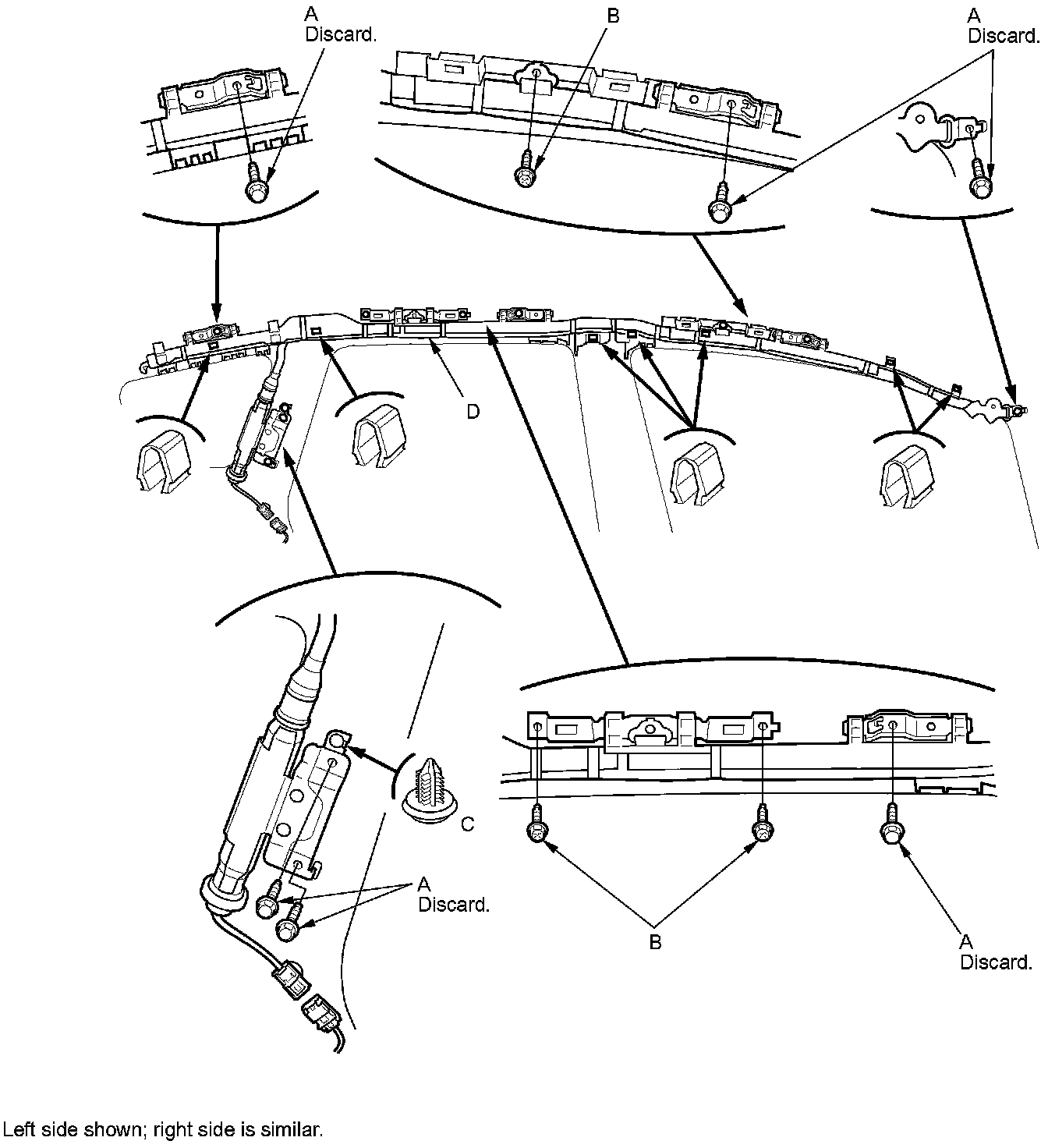 A
Discard.

B

A
Discard.

D

C

A
Discard.

B

A
Discard.

Left side shown; right side is similar.