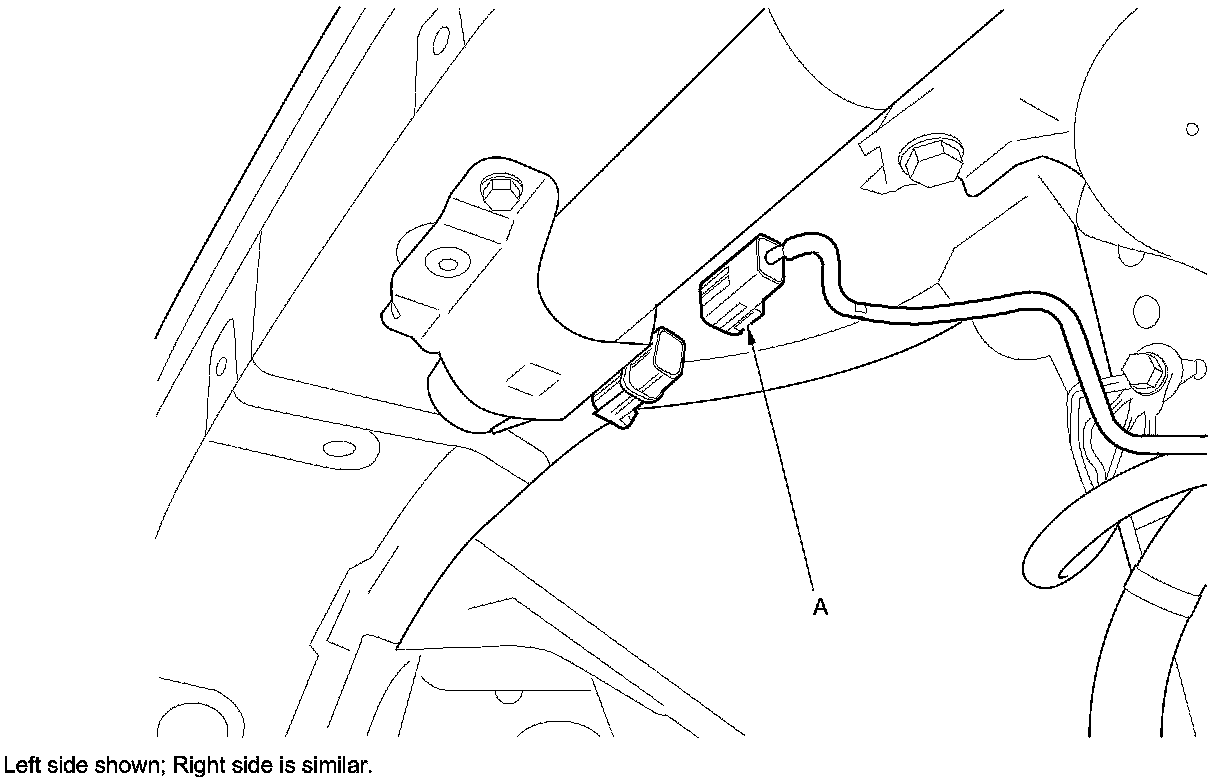 A

Left side shown; Right side is similar.