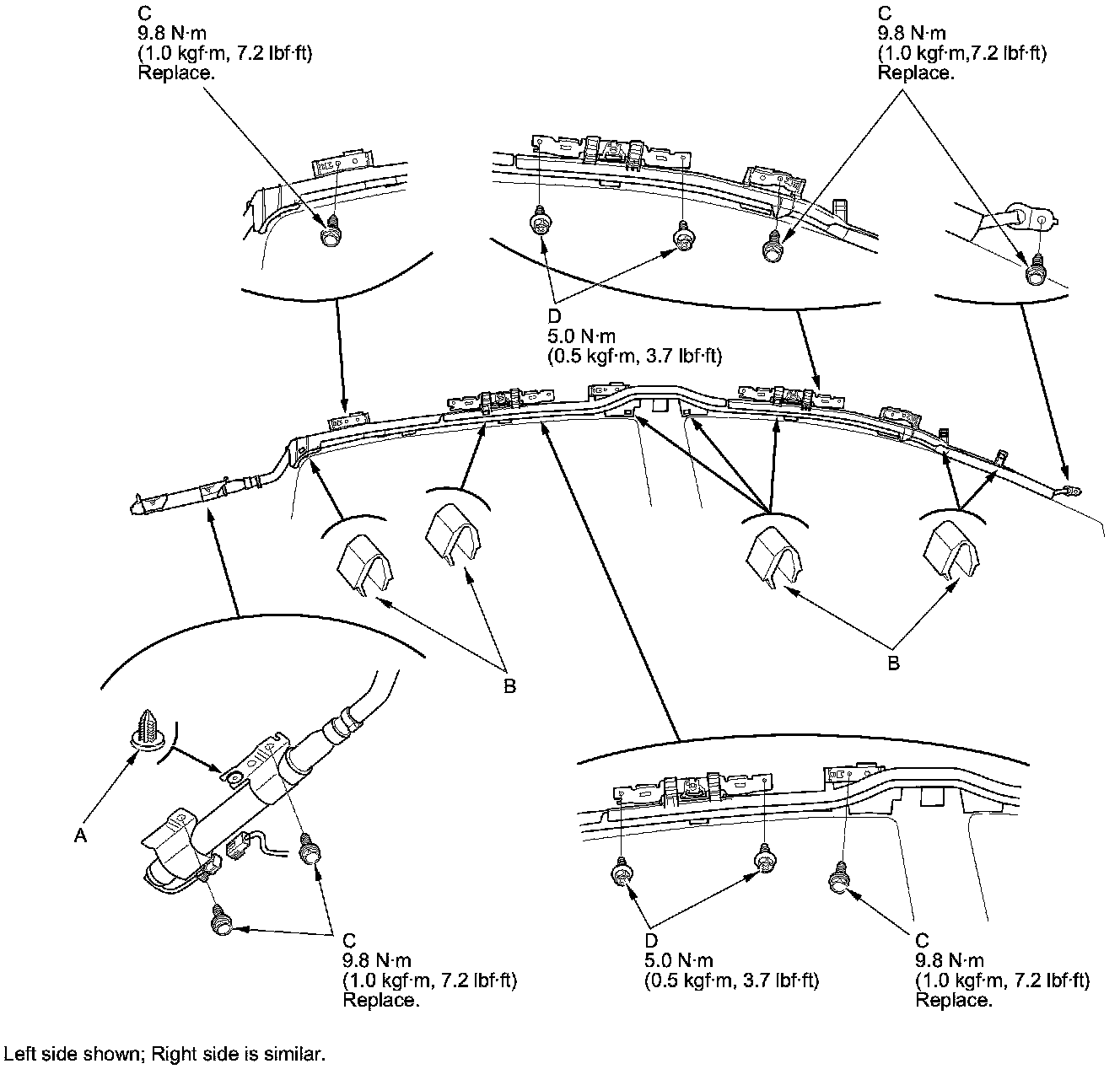 C
9.8 N·m
(1.0 kgf·m, 7.2 lbf·ft)
Replace.

C
9.8 N·m
(1.0 kgf·m,7.2 lbf·ft)
Replace.

D
5.0 N·m
(0.5 kgf·m, 3.7 lbf·ft)

B

B

A

C
9.8 N·m
(1.0 kgf·m, 7.2 lbf·ft)
Replace.

D
5.0 N·m
(0.5 kgf·m, 3.7 lbf·ft)

C
9.8 N·m
(1.0 kgf·m, 7.2 lbf·ft)
Replace.

Left side shown; Right side is similar.