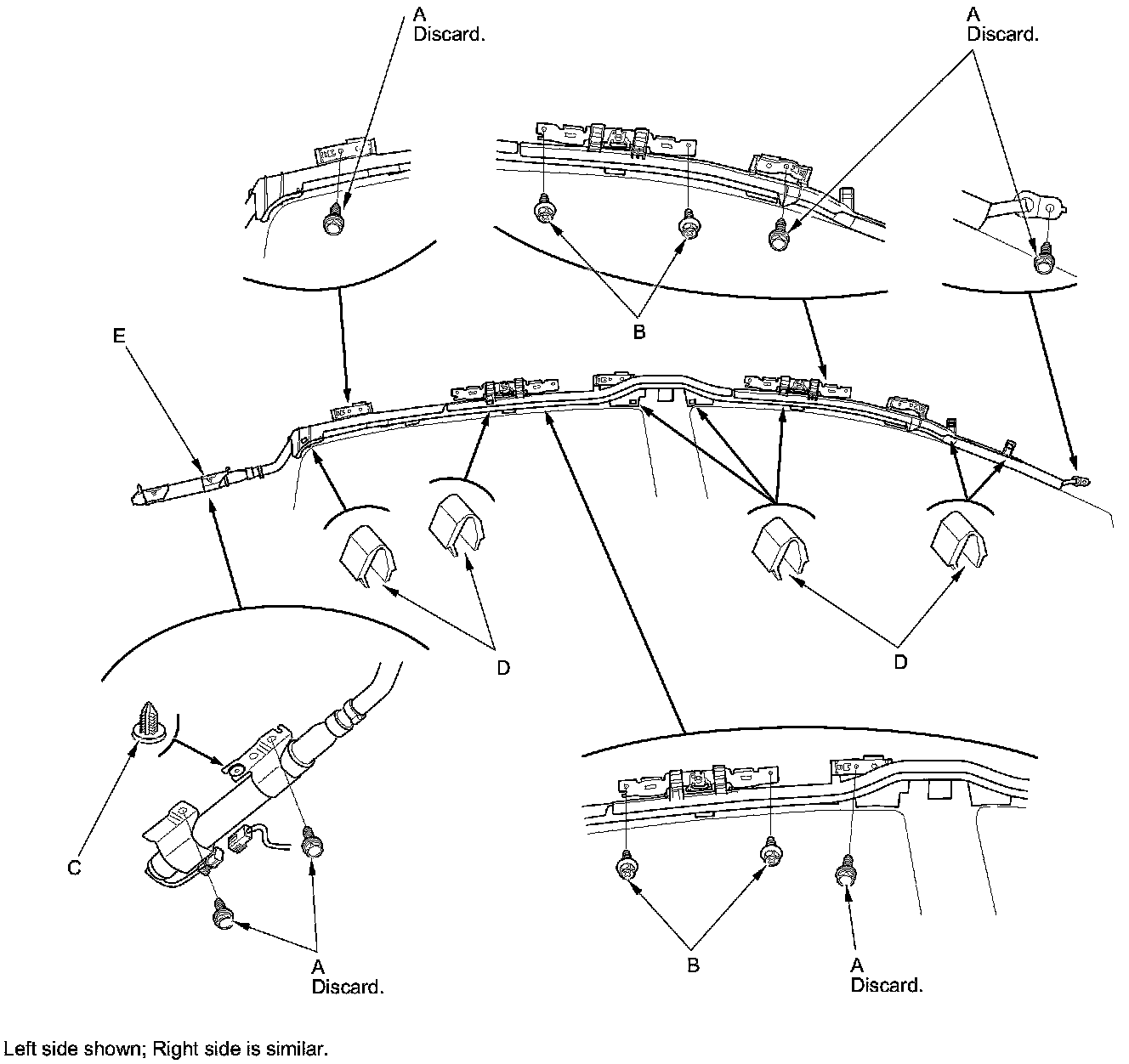 A
Discard.

A
Discard.

B

E

D

D

C

A
Discard.

B

A
Discard.

Left side shown; Right side is similar.