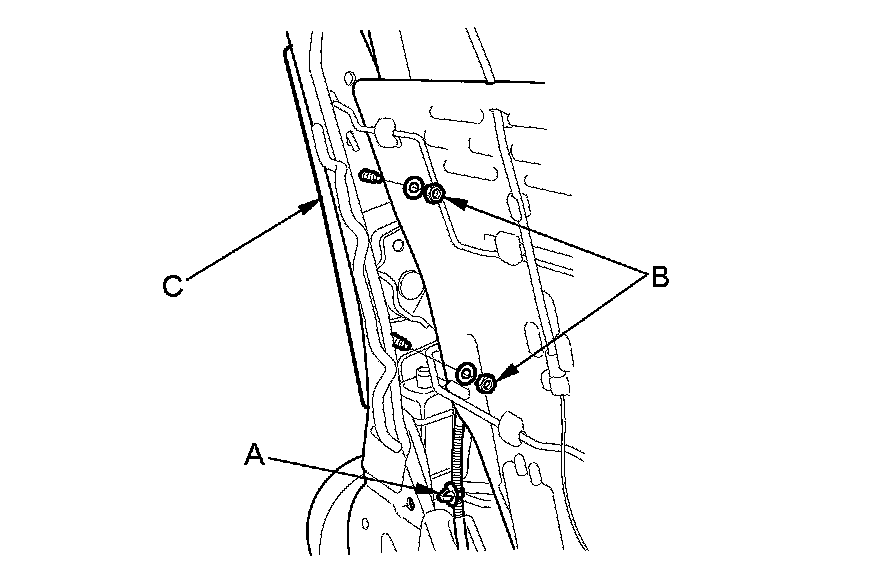 C
B
A