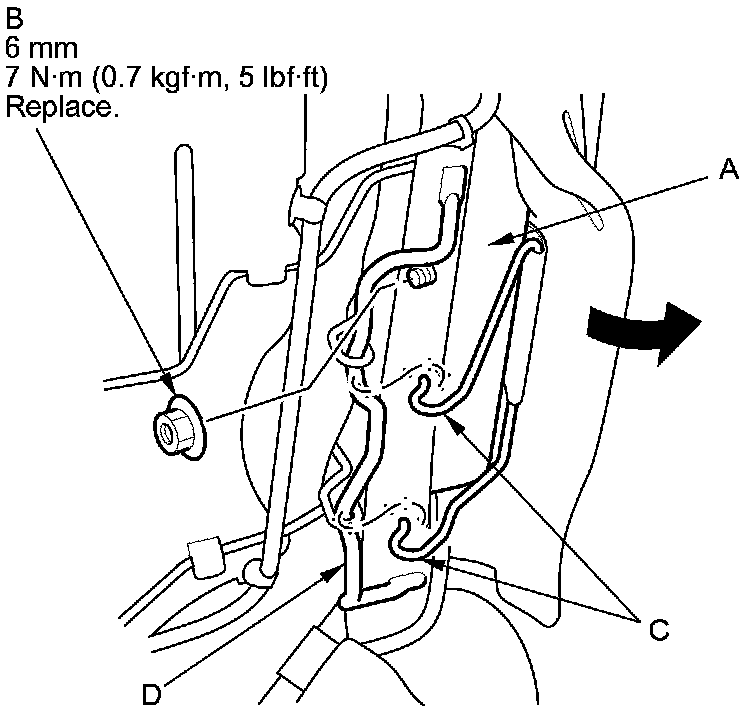 B
6 mm
7 N·m (0.7 kgf·m, 5 lbf·ft)
Replace.

A

C

D