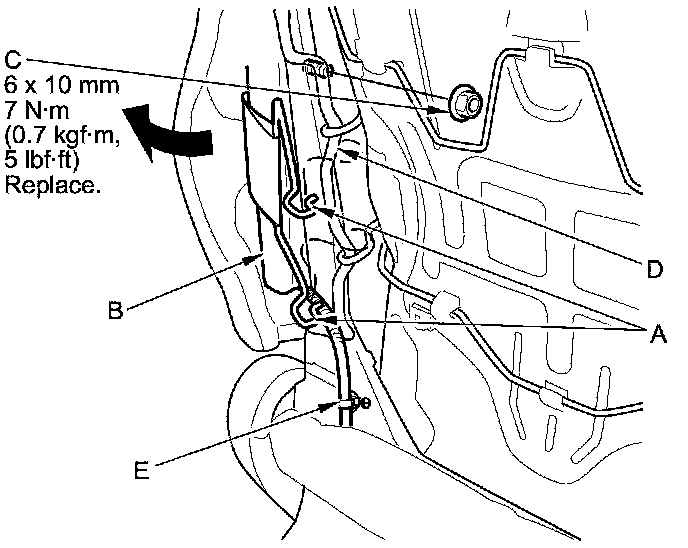 C
6 x 10 mm
7 N·m
(0.7 kgf·m,
5 lbf·ft)
Replace.

D

B

A

E