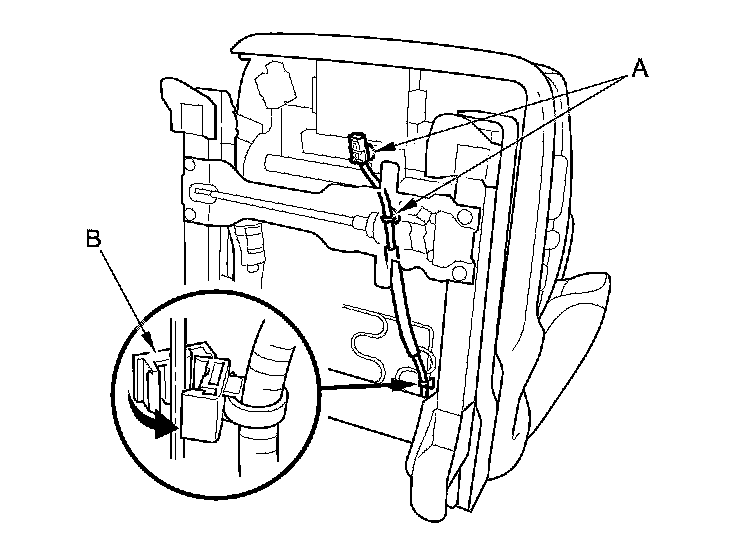 A

B