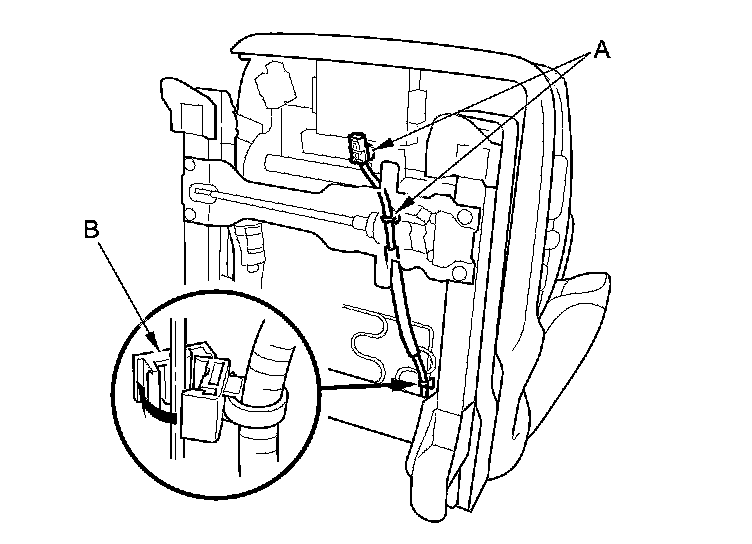 A

B