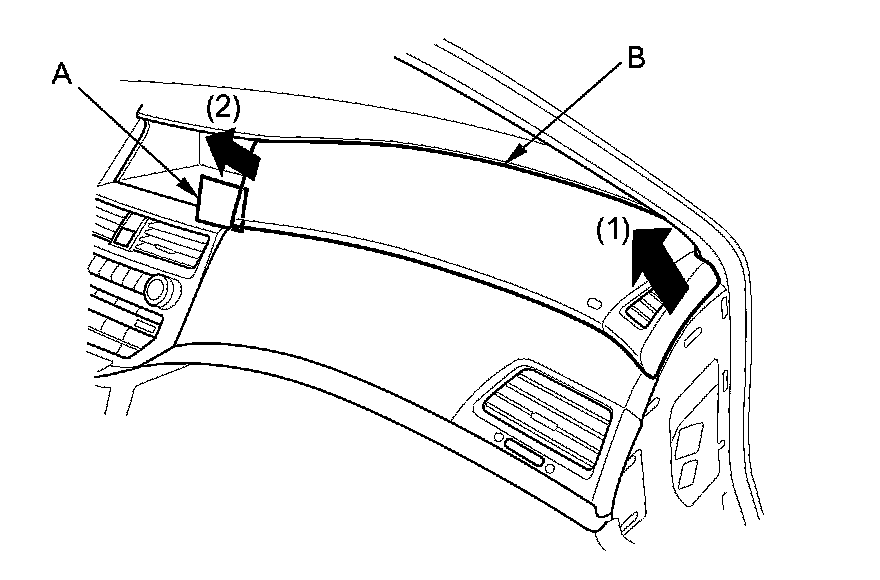 A
(2)
B
(1)