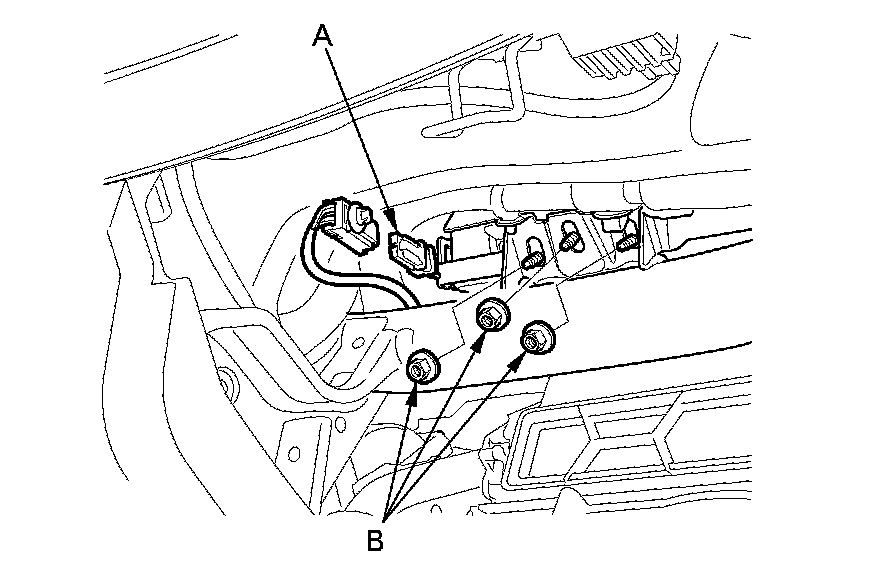 A

B